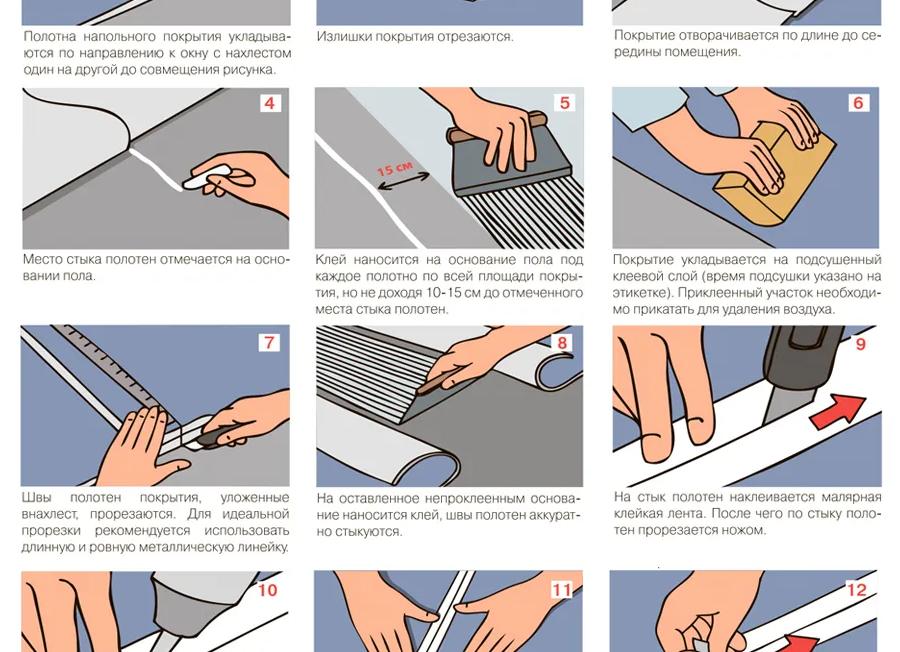 Полотна напольного покрытия укладываются по направлению к окну с нахлестом один на другой до совмещения рисунка.

Излишки покрытия отрезаются.

Покрытие отворачивается по длине до середины помещения.

4

Место стыка полотен отмечается на основании пола.

5

15 см

Клей наносится на основание пола под каждое полотно по всей площади покрытия, но не доходя 10-15 см до отмеченного места стыка полотен.

6

Покрытие укладывается на подсушенный клеевой слой (время подсушки указано на этикетке). Приклеенный участок необходимо прикатать для удаления воздуха.

7

Швы полотен покрытия, уложенные внахлест, прорезаются. Для идеальной прорезки рекомендуется использовать длинную и ровную металлическую линейку.

8

На оставленное непроклеенным основание наносится клей, швы полотен аккуратно стыкуются.

9

На стык полотен наклеивается малярная клейкая лента. После чего по стыку полотен прорезается ножом.

10

11

12