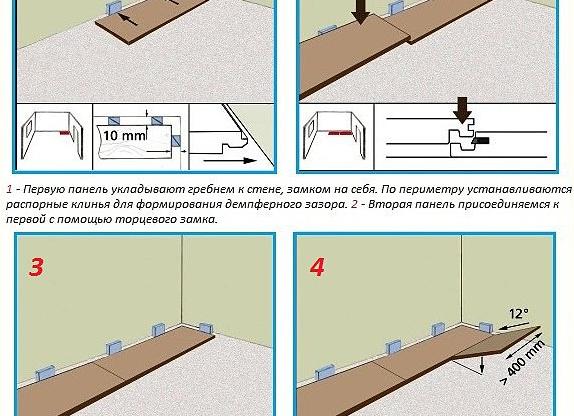 10 mm

1 - Первую панель укладывают гребнем к стене, замком на себя. По периметру устанавливаются распорные клинья для формирования демпферного зазора. 2 - Вторая панель присоединяемся к первой с помощью торцевого замка.

3

4

12°

> 400 mm